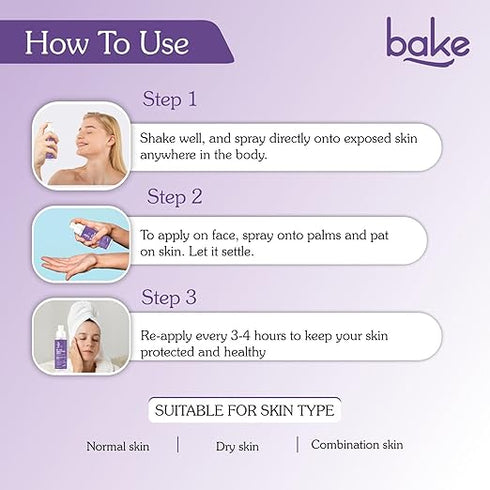 How To Use

bake

Step 1

Shake well, and spray directly onto exposed skin anywhere in the body.

Step 2

To apply on face, spray onto palms and pat on skin. Let it settle.

Step 3

Re-apply every 3-4 hours to keep your skin protected and healthy

SUITABLE FOR SKIN TYPE

Normal skin | Dry skin | Combination skin